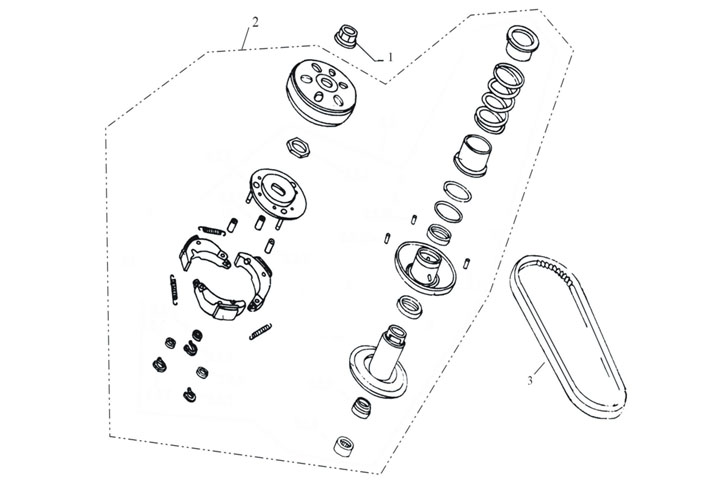 2
1
3